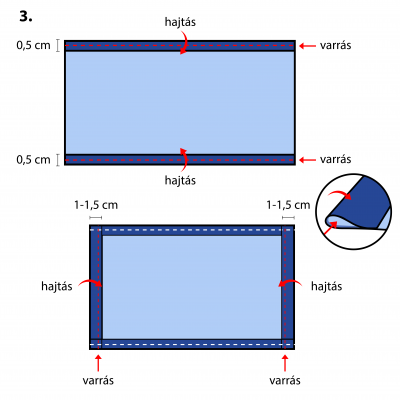 3.

hajtás

0,5 cm

varrás

0,5 cm

varrás

hajtás

1-1,5 cm

1-1,5 cm

hajtás

hajtás

varrás

varrás